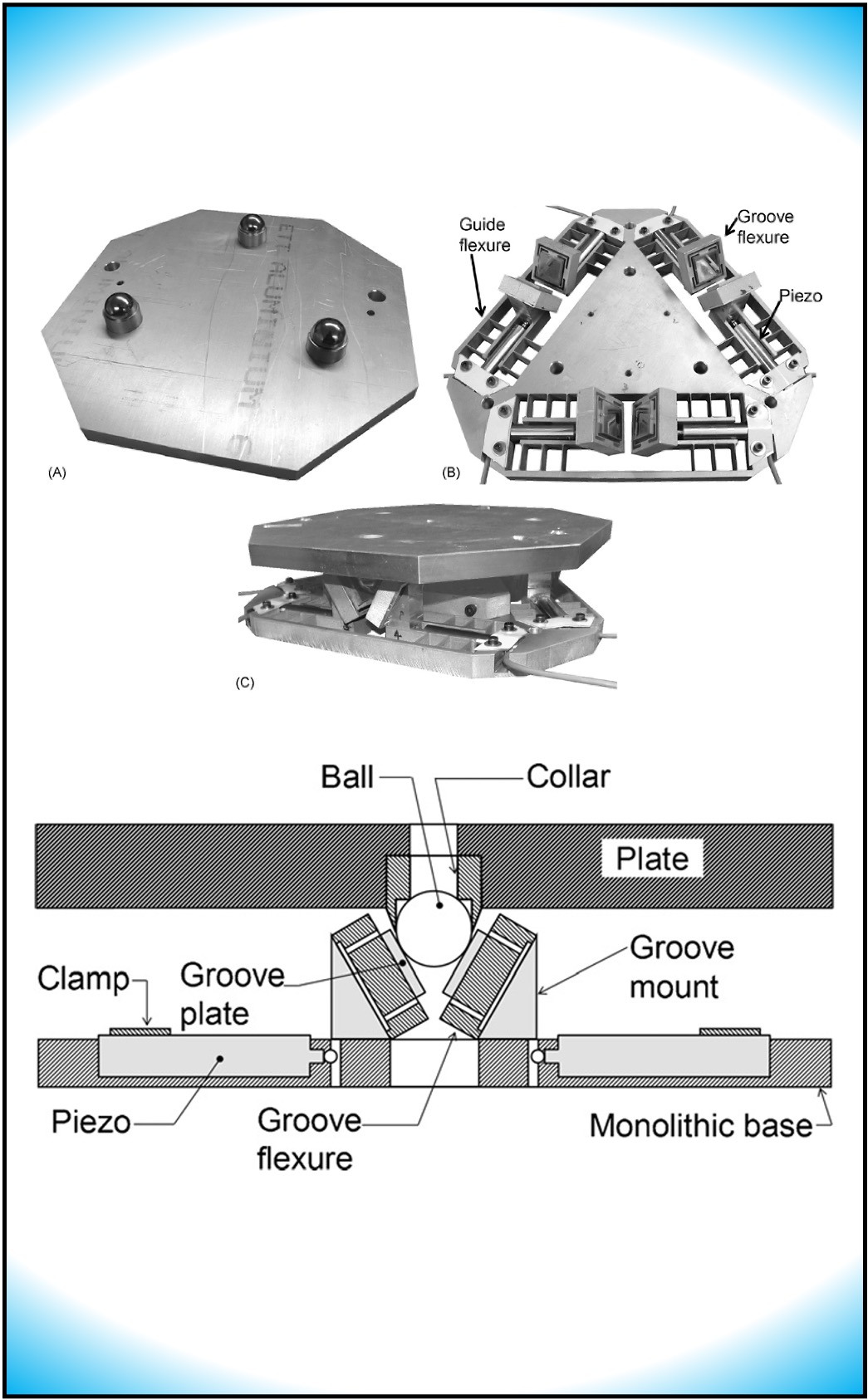 ETT ALUMINIUM

(A)

Guide flexure

Groove flexure

Piezo

(B)

(C)

Ball

Collar

Plate

Clamp

Groove plate

Groove mount

Piezo

Groove flexure

Monolithic base